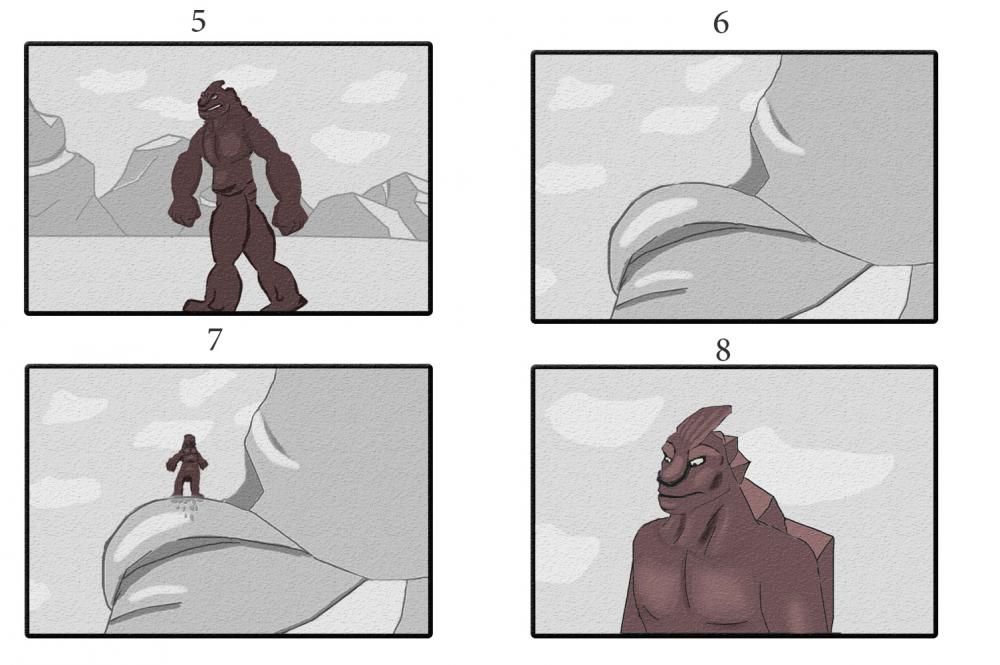 5

6

7

8